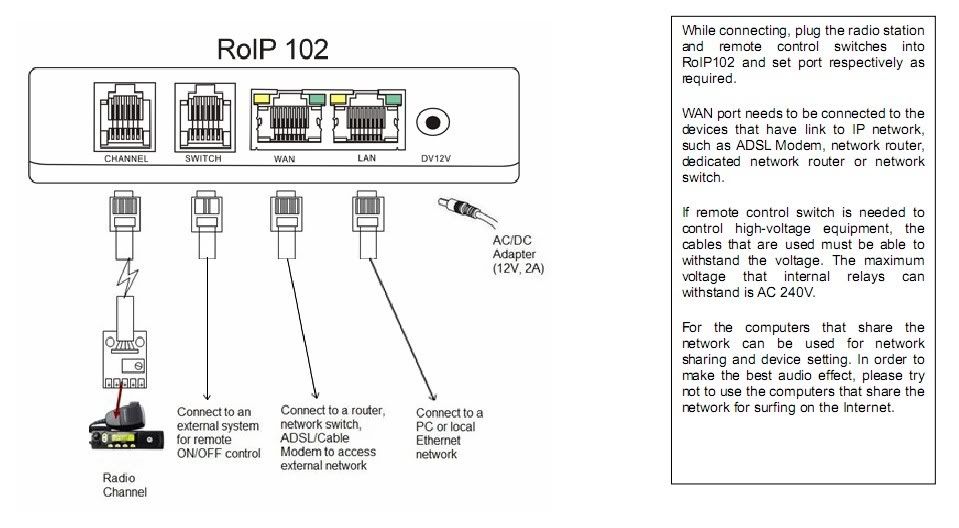 RoIP 102

CHANNEL
SWITCH
WAN
LAN
DV12V

AC/DC Adapter (12V, 2A)

Radio Channel

Connect to an external system for remote ON/OFF control

Connect to a router, network switch, ADSL/Cable Modem to access external network

Connect to a PC or local Ethernet network

While connecting, plug the radio station and remote control switches into RoIP102 and set port respectively as required.

WAN port needs to be connected to the devices that have link to IP network, such as ADSL Modem, network router, dedicated network router or network switch.

If remote control switch is needed to control high-voltage equipment, the cables that are used must be able to withstand the voltage. The maximum voltage that internal relays can withstand is AC 240V.

For the computers that share the network can be used for network sharing and device setting. In order to make the best audio effect, please try not to use the computers that share the network for surfing on the Internet.